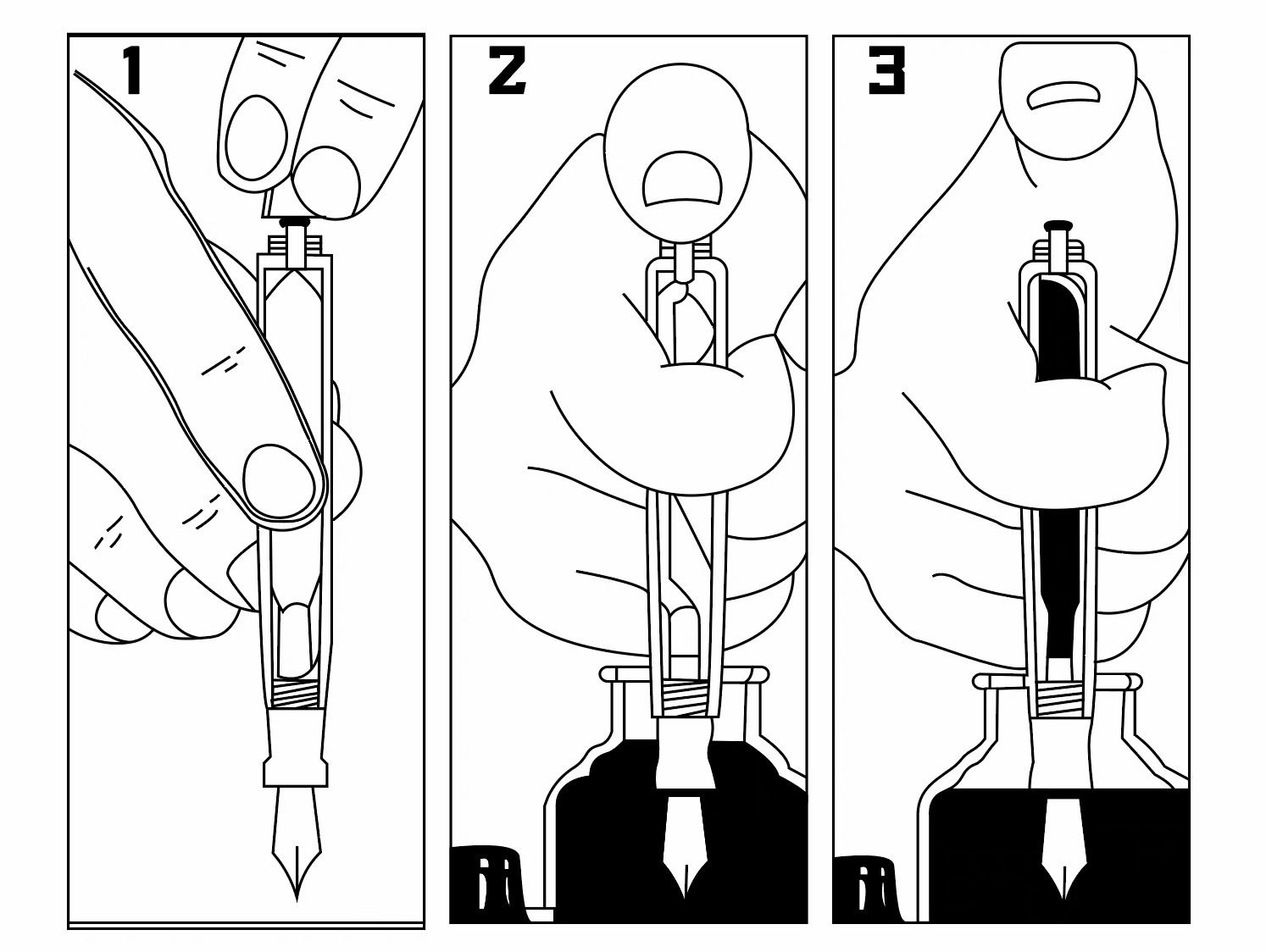 1

2

3